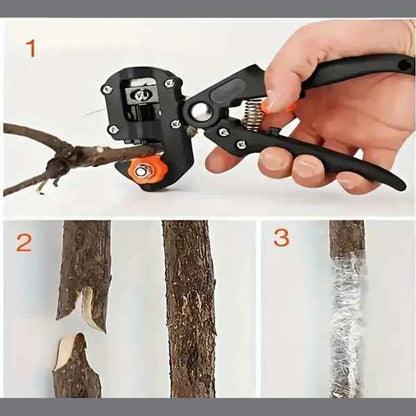 1

2

3