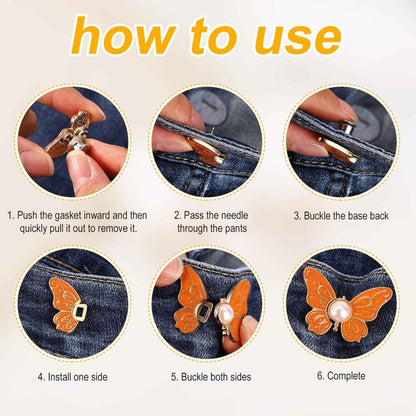 how to use

1. Push the gasket inward and then quickly pull it out to remove it.

2. Pass the needle through the pants

3. Buckle the base back

4. Install one side

5. Buckle both sides

6. Complete