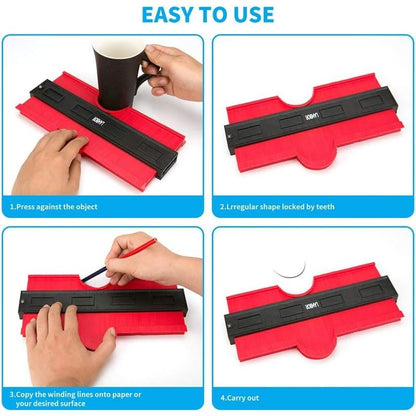 EASY TO USE

1.Press against the object

2.Lrregular shape locked by teeth

3.Copy the winding lines onto paper or your desired surface

4.Carry out