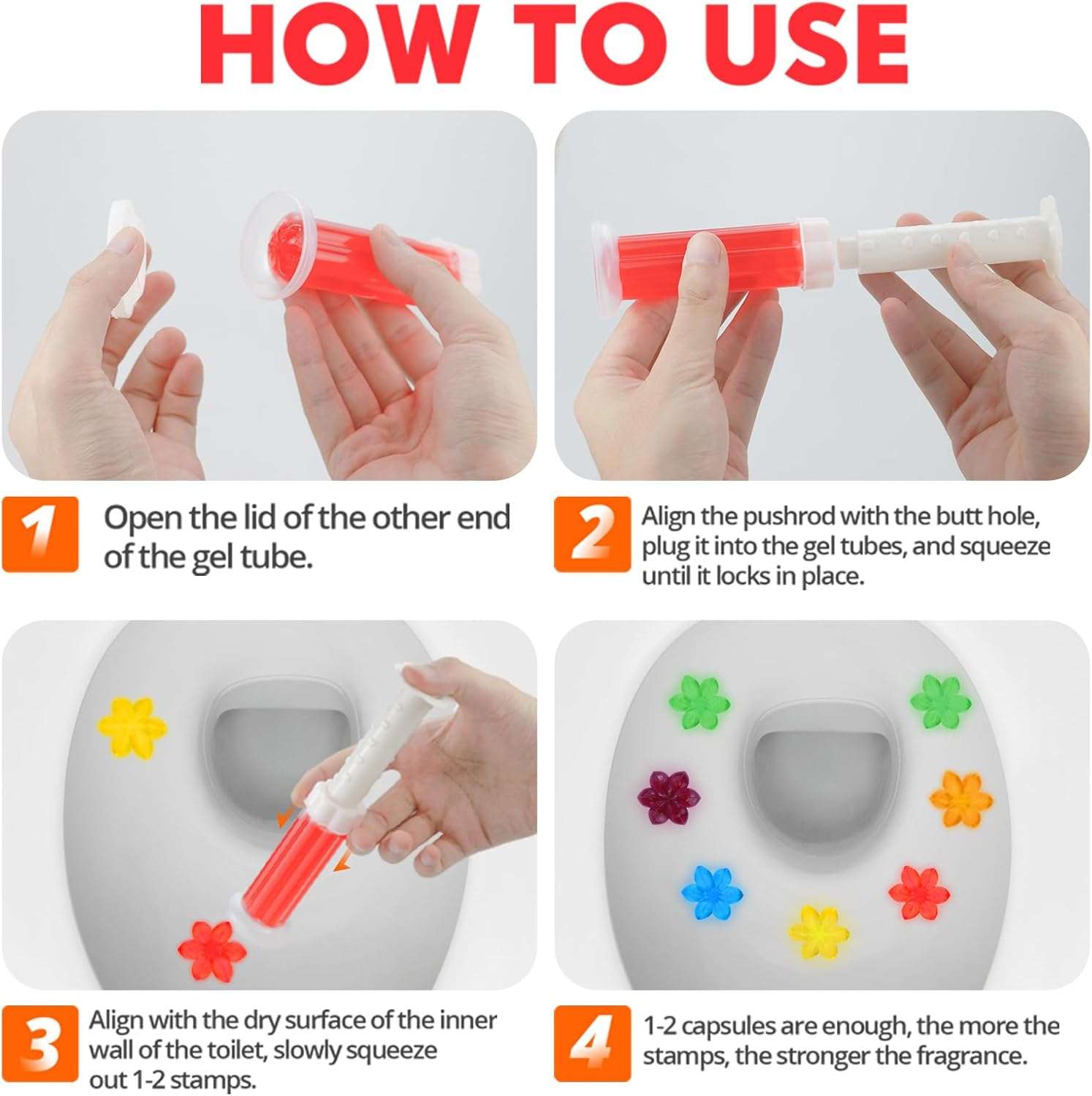 HOW TO USE

1 Open the lid of the other end of the gel tube.

2 Align the pushrod with the butt hole, plug it into the gel tubes, and squeeze until it locks in place.

3 Align with the dry surface of the inner wall of the toilet, slowly squeeze out 1-2 stamps.

4 1-2 capsules are enough, the more the stamps, the stronger the fragrance.