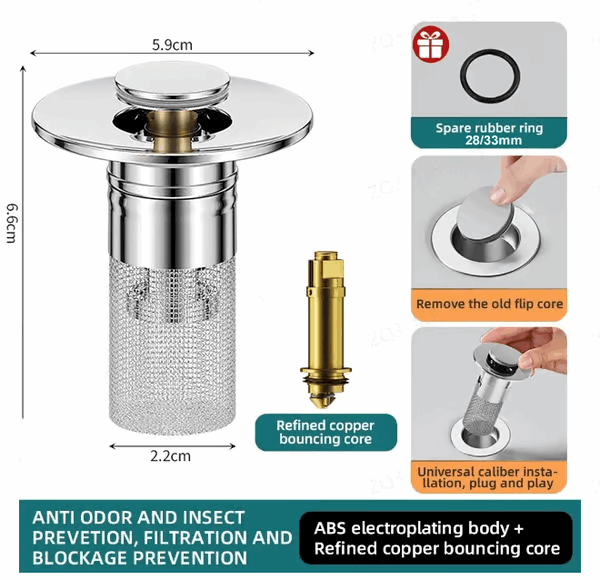 5.9cm

6.6cm

2.2cm

Refined copper bouncing core

Spare rubber ring 28/33mm

Remove the old flip core

Universal caliber installation, plug and play

ANTI ODOR AND INSECT PREVETION, FILTRATION AND BLOCKAGE PREVENTION

ABS electroplating body + Refined copper bouncing core