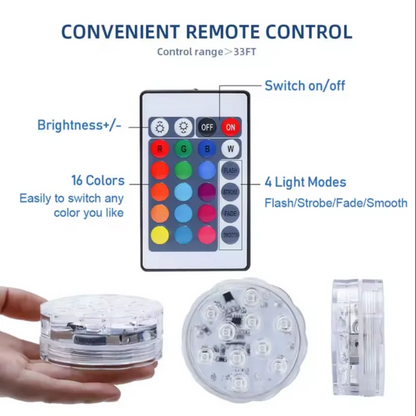 CONVENIENT REMOTE CONTROL

Control range＞33FT

Switch on/off

Brightness+/-

OFF ON

R G B W

FLASH

STROBE

FADE

SMOOTH

16 Colors

Easily to switch any color you like

4 Light Modes

Flash/Strobe/Fade/Smooth