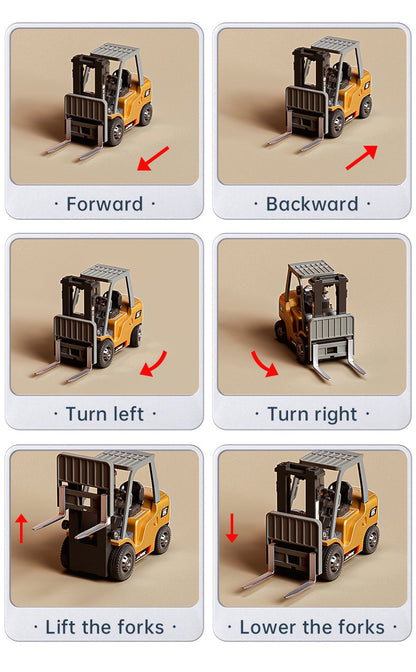 · Forward ·

· Backward ·

· Turn left ·

· Turn right ·

· Lift the forks ·

· Lower the forks ·