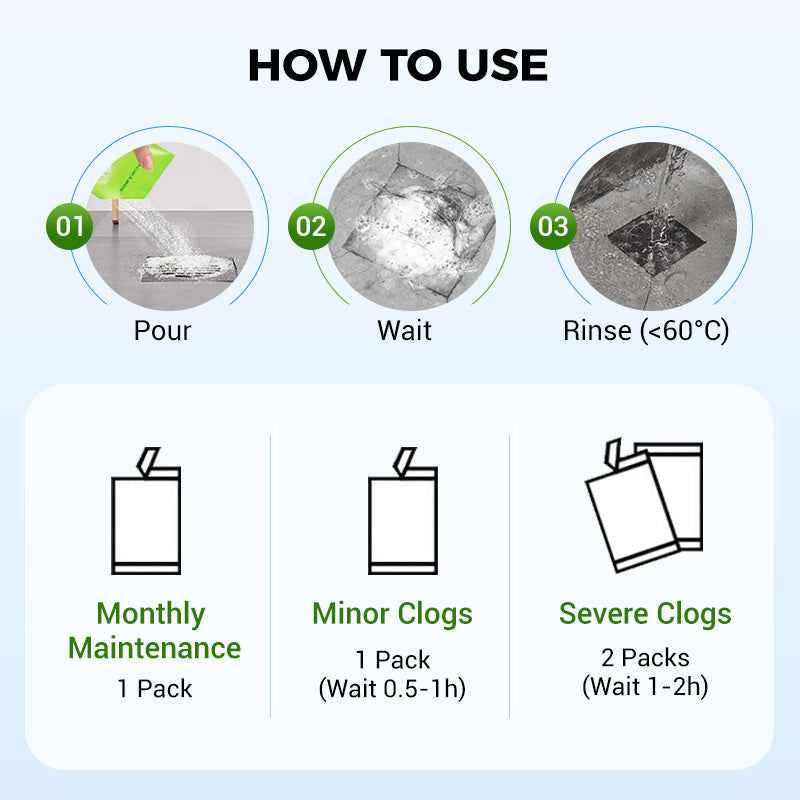 HOW TO USE

01
Pour

02
Wait

03
Rinse (<60°C)

Monthly Maintenance
1 Pack

Minor Clogs
1 Pack
(Wait 0.5-1h)

Severe Clogs
2 Packs
(Wait 1-2h)